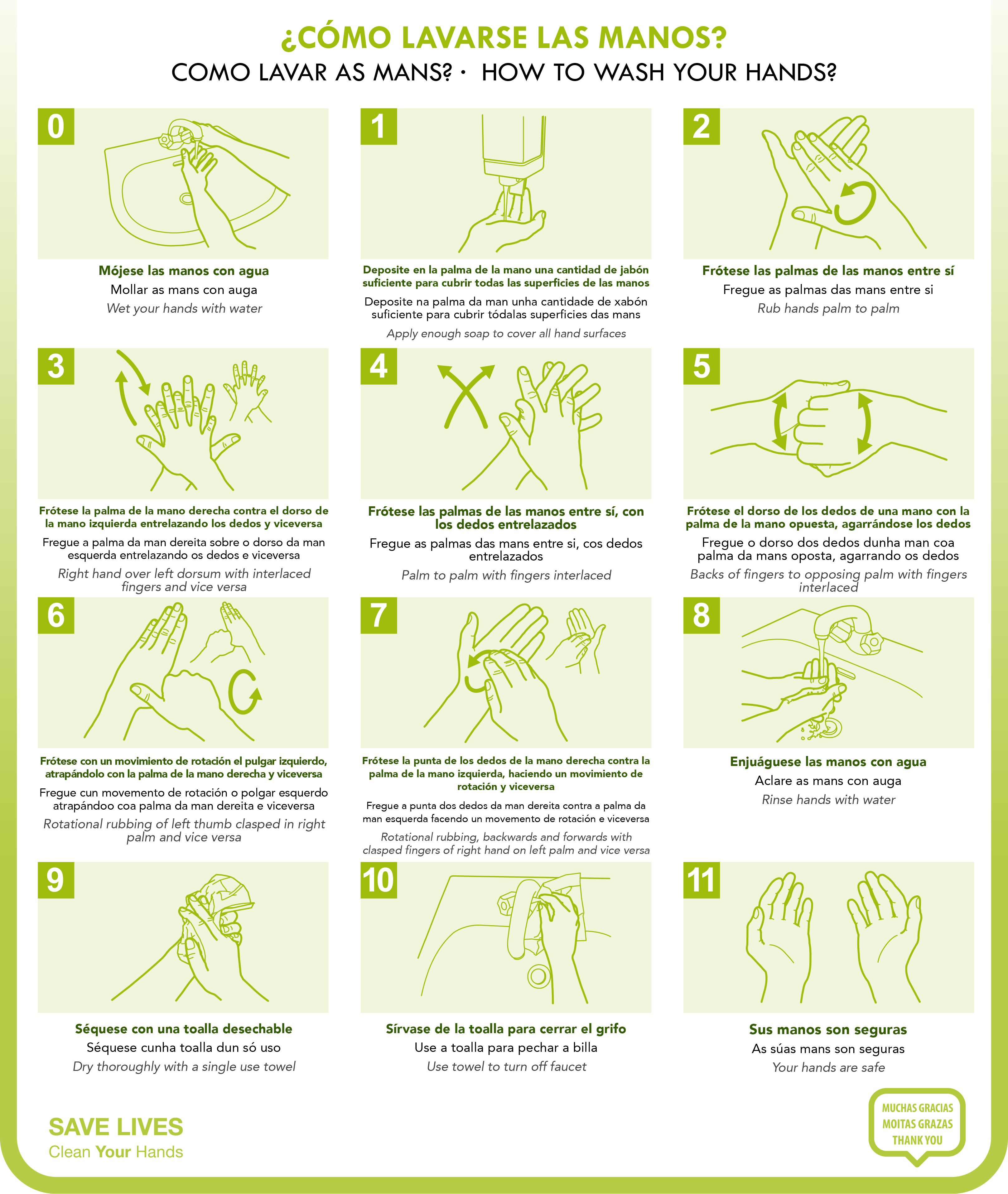 ¿CÓMO LAVARSE LAS MANOS?

COMO LAVAR AS MANS? · HOW TO WASH YOUR HANDS?

0

Mójese las manos con agua

Mollar as mans con auga

Wet your hands with water

1

Deposite en la palma de la mano una cantidad de jabón suficiente para cubrir todas las superficies de las manos

Deposite na palma da man unha cantidade de xabón suficiente para cubrir tódalas superficies das mans

Apply enough soap to cover all hand surfaces

2

Frótese las palmas de las manos entre sí

Fregue as palmas das mans entre si

Rub hands palm to palm

3

Frótese la palma de la mano derecha contra el dorso de la mano izquierda entrelazando los dedos y viceversa

Fregue a palma da man dereita sobre o dorso da man esquerda entrelazando os dedos e viceversa

Right hand over left dorsum with interlaced fingers and vice versa

4

Frótese las palmas de las manos entre sí, con los dedos entrelazados

Fregue as palmas das mans entre si, cos dedos entrelazados

Palm to palm with fingers interlaced

5

Frótese el dorso de los dedos de una mano con la palma de la mano opuesta, agarrándose los dedos

Fregue o dorso dos dedos dunha man coa palma da mans oposta, agarrando os dedos

Backs of fingers to opposing palm with fingers interlaced

6

Frótese con un movimiento de rotación el pulgar izquierdo, atrapándolo con la palma de la mano derecha y viceversa

Fregue cun movemento de rotación o polgar esquerdo atrapándoo coa palma da man dereita e viceversa

Rotational rubbing of left thumb clasped in right palm and vice versa

7

Frótese la punta de los dedos de la mano derecha contra la palma de la mano izquierda, haciendo un movimiento de rotación y viceversa

Fregue a punta dos dedos da man dereita contra a palma da man esquerda facendo un movemento de rotación e viceversa

Rotational rubbing, backwards and forwards with clasped fingers of right hand on left palm and vice versa

8

Enjuáguese las manos con agua

Aclare as mans con auga

Rinse hands with water

9

Séquese con una toalla desechable

Séquese cunha toalla dun só uso

Dry thoroughly with a single use towel

10

Sírvase de la toalla para cerrar el grifo

Use a toalla para pechar a billa

Use towel to turn off faucet

11

Sus manos son seguras

As súas mans son seguras

Your hands are safe

SAVE LIVES
Clean Your Hands

MUCHAS GRACIAS
MOITAS GRAZAS
THANK YOU